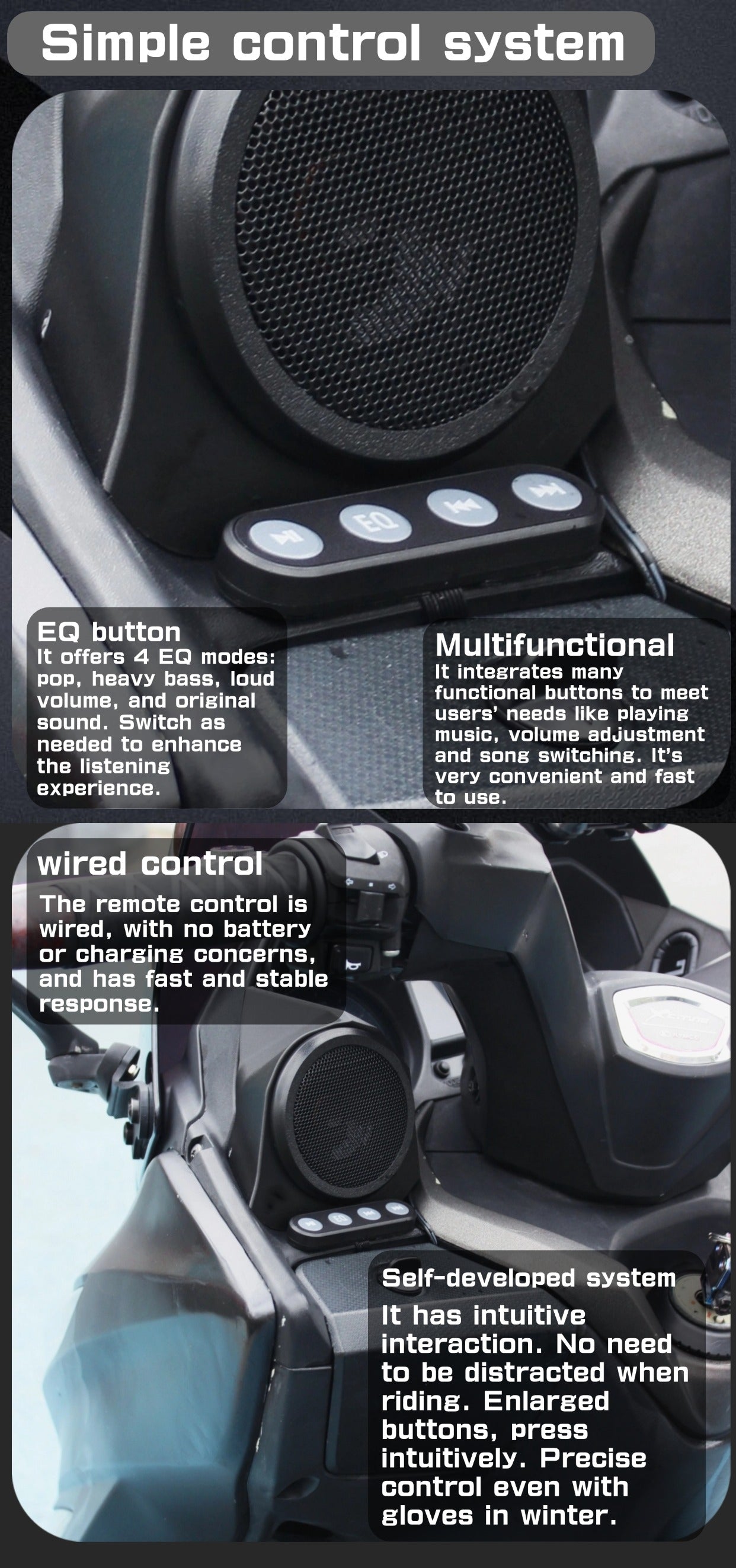 Simple control system

EQ

EQ button
It offers 4 EQ modes: pop, heavy bass, loud volume, and original sound. Switch as needed to enhance the listening experience.

Multifunctional
It integrates many functional buttons to meet users' needs like playing music, volume adjustment and song switching. It's very convenient and fast to use.

wired control
The remote control is wired, with no battery or charging concerns, and has fast and stable response.

Self-developed system
It has intuitive interaction. No need to be distracted when riding. Enlarged buttons, press intuitively. Precise control even with gloves in winter.