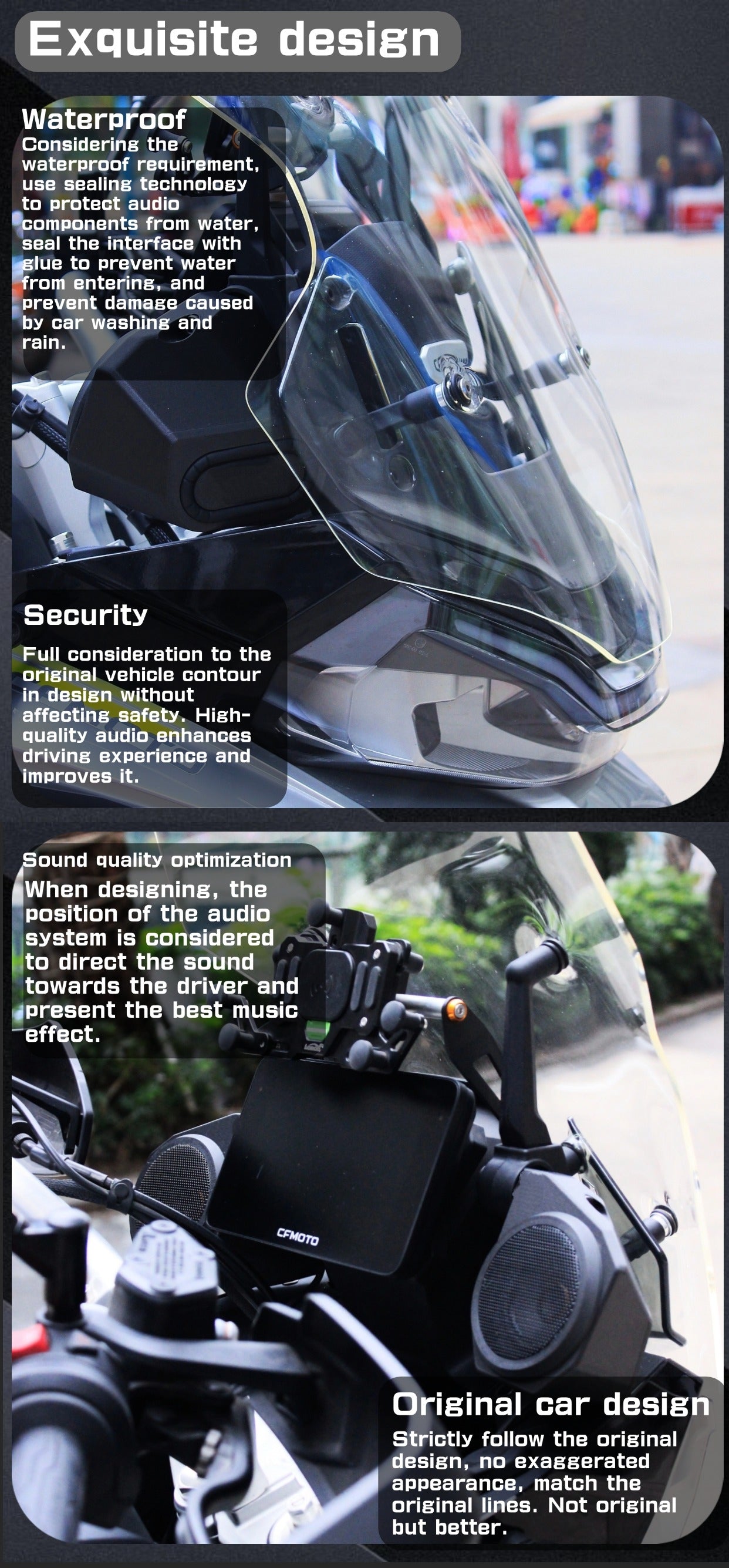 Exquisite design

Waterproof
Considering the waterproof requirement, use sealing technology to protect audio components from water, seal the interface with glue to prevent water from entering, and prevent damage caused by car washing and rain.

Security
Full consideration to the original vehicle contour in design without affecting safety. High-quality audio enhances driving experience and improves it.

Sound quality optimization
When designing, the position of the audio system is considered to direct the sound towards the driver and present the best music effect.

CFMOTO

Original car design
Strictly follow the original design, no exaggerated appearance, match the original lines. Not original but better.